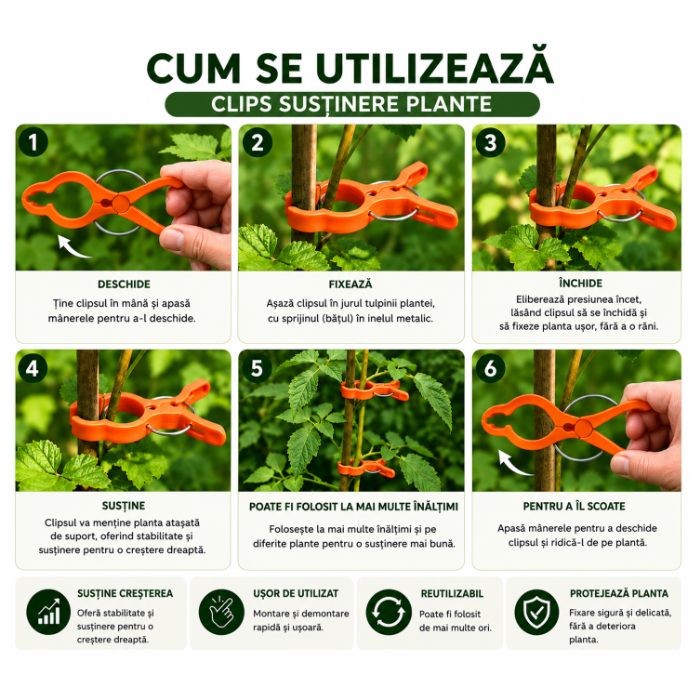 CUM SE UTILIZEAZĂ

CLIPS SUSȚINERE PLANTE

1

DESCHIDE

Ține clipsul în mână și apasă mânerele pentru a-l deschide.

2

FIXEAZĂ

Așază clipsul în jurul tulpinii plantei, cu sprijinul (bățul) în inelul metalic.

3

ÎNCHIDE

Eliberează presiunea încet, lăsând clipsul să se închidă și să fixeze planta ușor, fără a o răni.

4

SUSȚINE

Clipsul va menține planta atașată de suport, oferind stabilitate și susținere pentru o creștere dreaptă.

5

POATE FI FOLOSIT LA MAI MULTE ÎNĂLȚIMI

Folosește la mai multe înălțimi și pe diferite plante pentru o susținere mai bună.

6

PENTRU A ÎL SCOATE

Apasă mânerele pentru a deschide clipsul și ridică-l de pe plantă.

SUSȚINE CREȘTEREA

Oferă stabilitate și susținere pentru o creștere dreaptă.

UȘOR DE UTILIZAT

Montare și demontare rapidă și ușoară.

REUTILIZABIL

Poate fi folosit de mai multe ori.

PROTEJEAZĂ PLANTA

Fixare sigură și delicată, fără a deteriora planta.